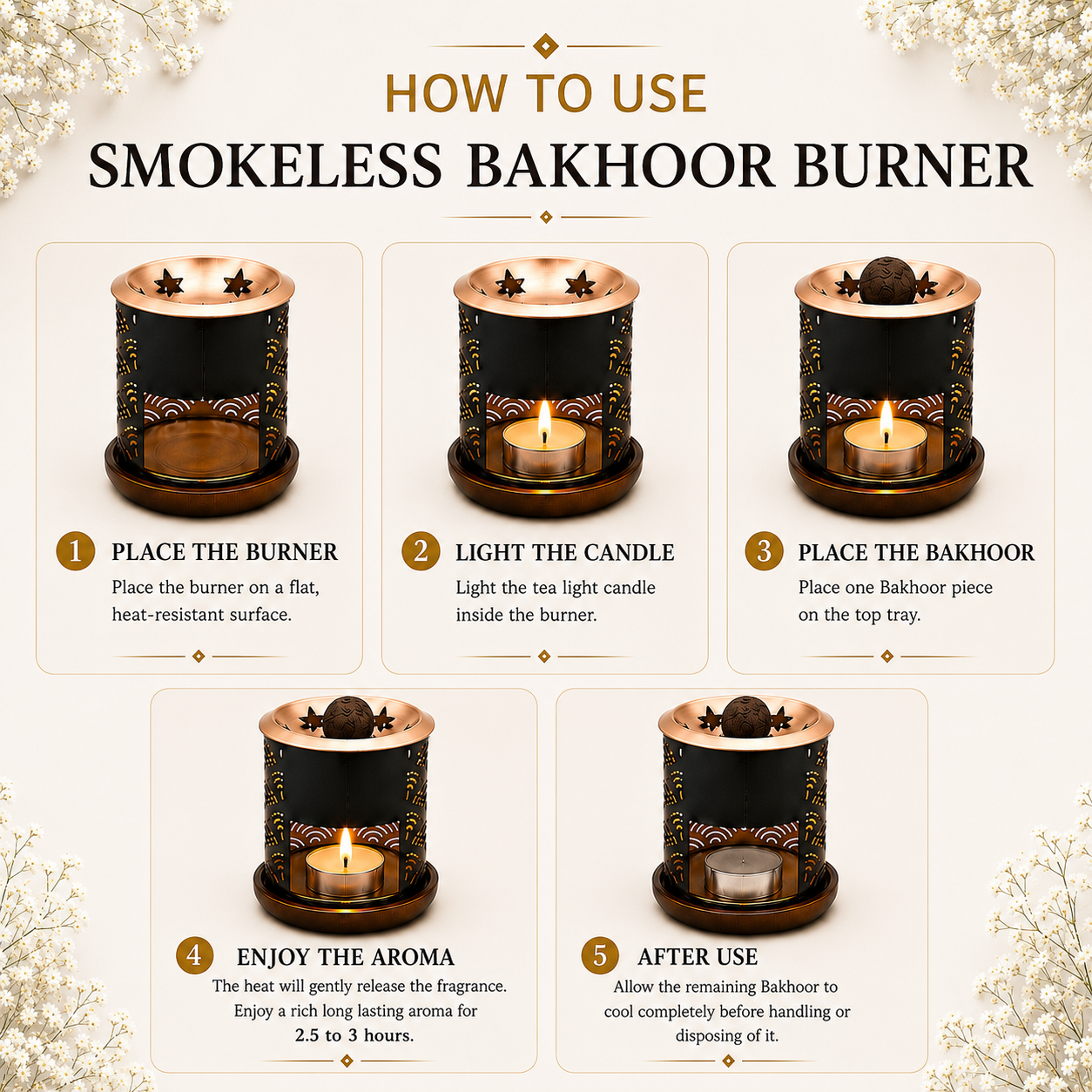 HOW TO USE

SMOKELESS BAKHOOR BURNER

1 PLACE THE BURNER

Place the burner on a flat, heat-resistant surface.

2 LIGHT THE CANDLE

Light the tea light candle inside the burner.

3 PLACE THE BAKHOOR

Place one Bakhoor piece on the top tray.

4 ENJOY THE AROMA

The heat will gently release the fragrance. Enjoy a rich long lasting aroma for 2.5 to 3 hours.

5 AFTER USE

Allow the remaining Bakhoor to cool completely before handling or disposing of it.