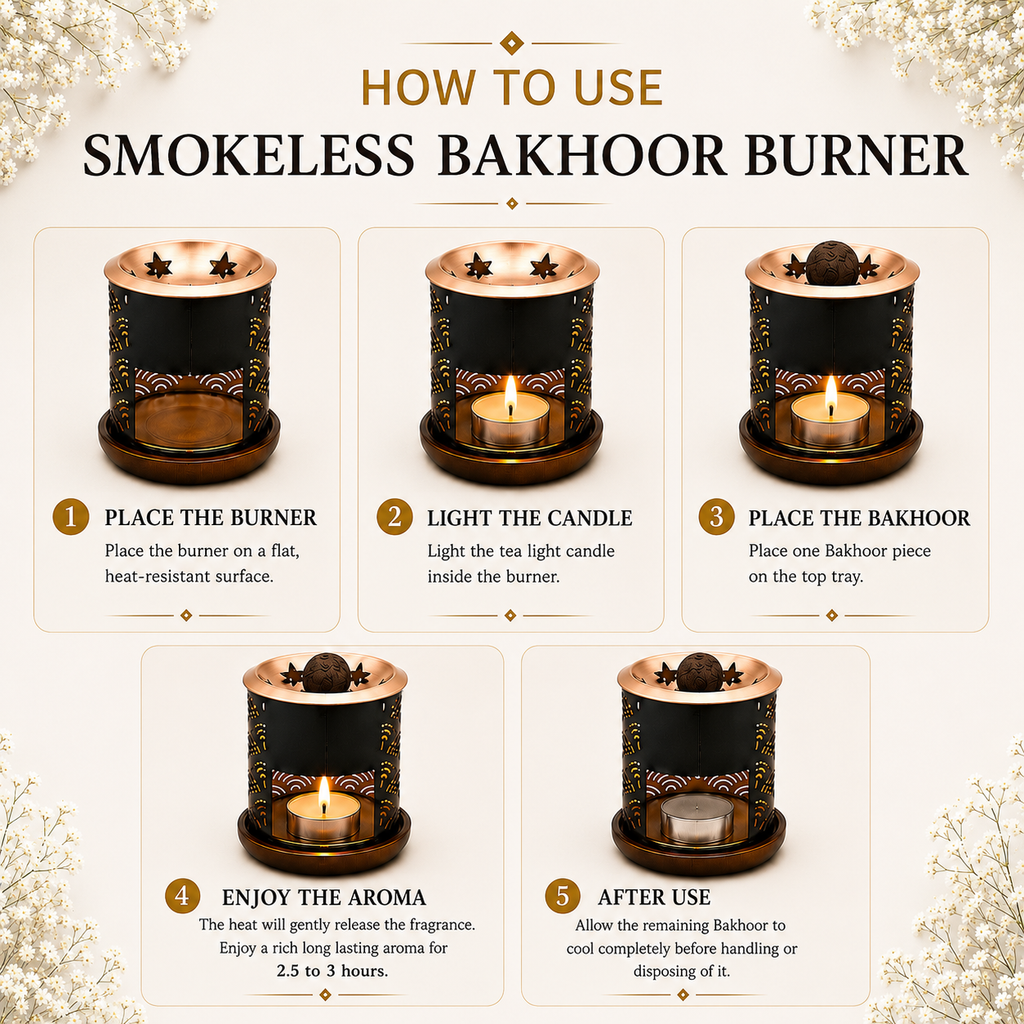 HOW TO USE
SMOKELESS BAKHOOR BURNER

1 PLACE THE BURNER
Place the burner on a flat, heat-resistant surface.

2 LIGHT THE CANDLE
Light the tea light candle inside the burner.

3 PLACE THE BAKHOOR
Place one Bakhoor piece on the top tray.

4 ENJOY THE AROMA
The heat will gently release the fragrance. Enjoy a rich long lasting aroma for 2.5 to 3 hours.

5 AFTER USE
Allow the remaining Bakhoor to cool completely before handling or disposing of it.